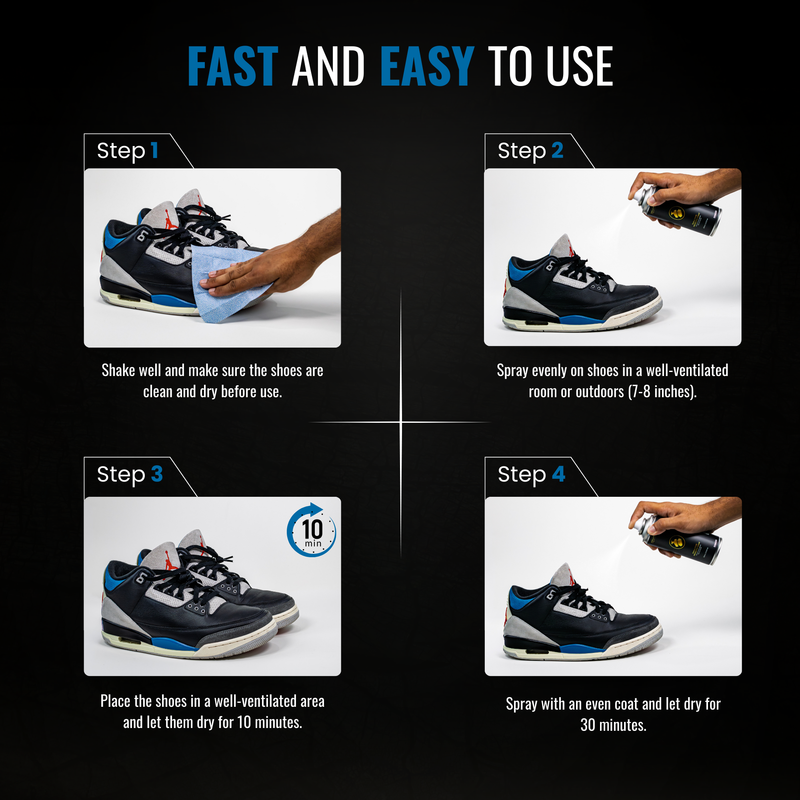 FAST AND EASY TO USE

Step 1

Shake well and make sure the shoes are clean and dry before use.

Step 2

Spray evenly on shoes in a well-ventilated room or outdoors (7-8 inches).

Step 3

10 min

Place the shoes in a well-ventilated area and let them dry for 10 minutes.

Step 4

Spray with an even coat and let dry for 30 minutes.